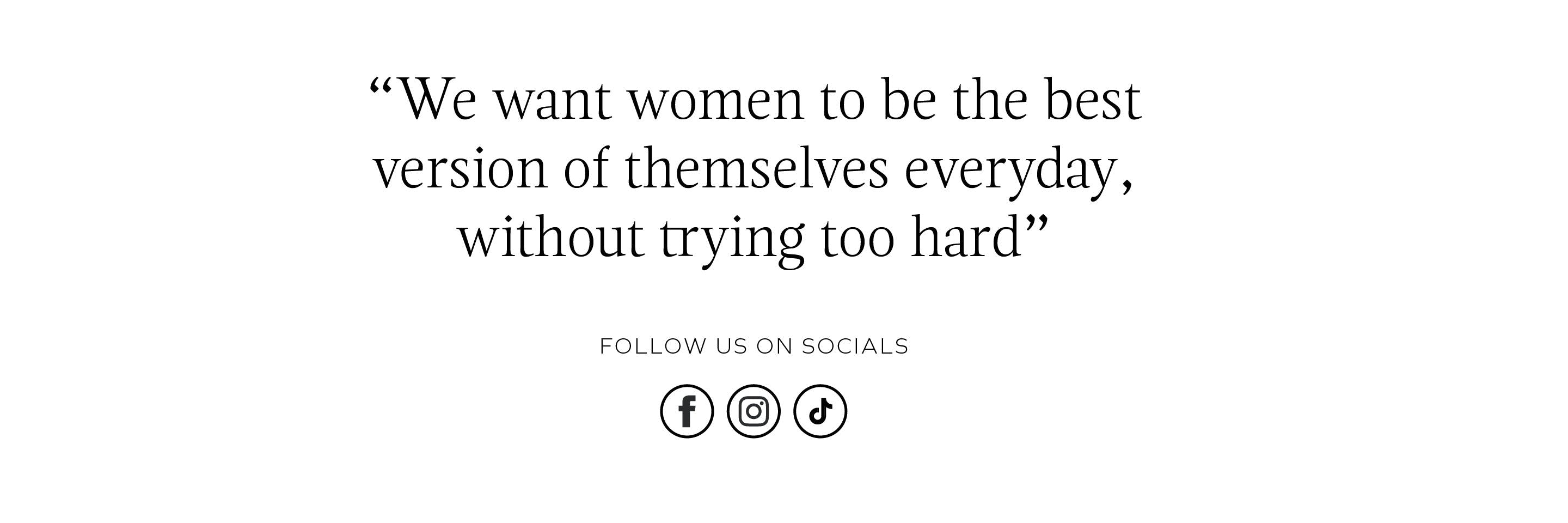 "We want women to be the best version of themselves everyday, without trying too hard"

FOLLOW US ON SOCIALS