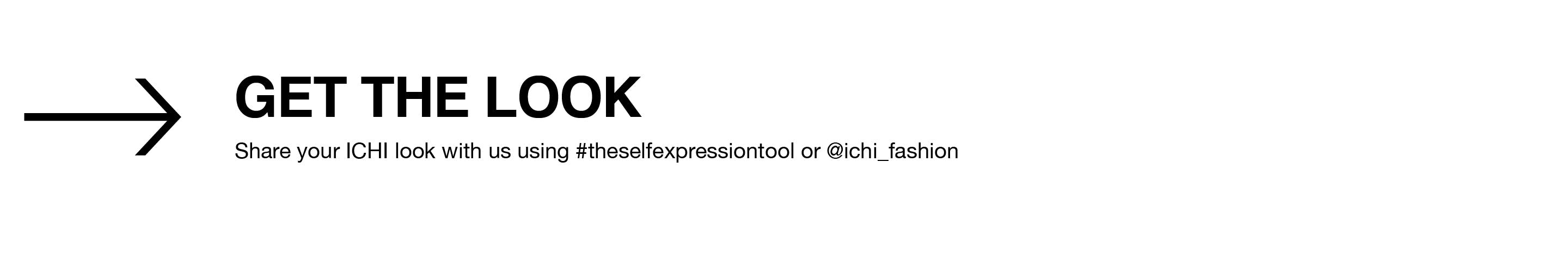 GET THE LOOK

Share your ICHI look with us using #theselfexpressiontool or @ichi_fashion